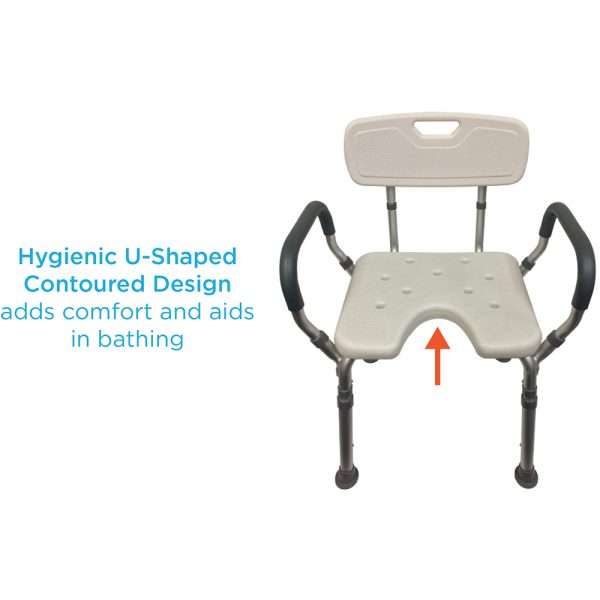 Hygienic U-Shaped Contoured Design adds comfort and aids in bathing