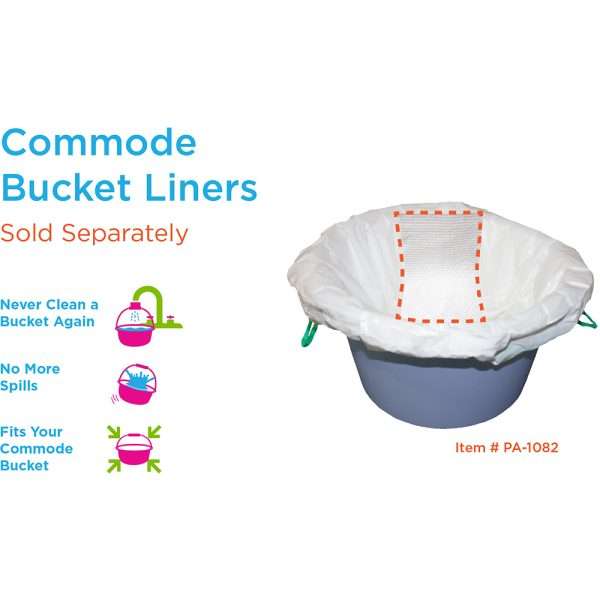 Commode Bucket Liners
Sold Separately

Never Clean a Bucket Again

No More Spills

Fits Your Commode Bucket

Item # PA-1082